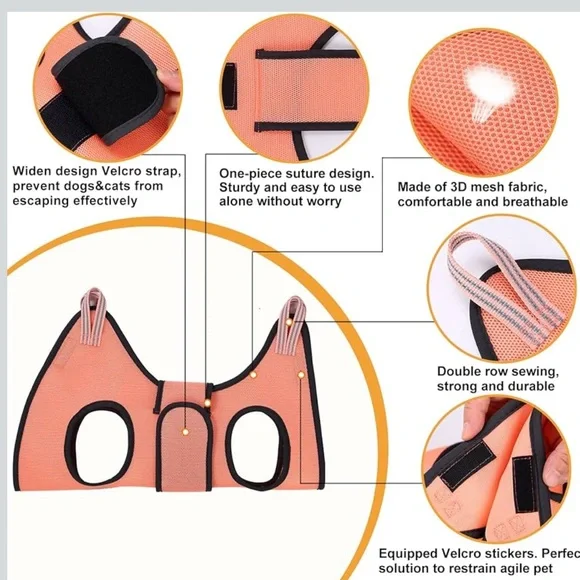 Widen design Velcro strap, prevent dogs&cats from escaping effectively

One-piece suture design. Sturdy and easy to use alone without worry

Made of 3D mesh fabric, comfortable and breathable

Double row sewing, strong and durable

Equipped Velcro stickers. Perfec solution to restrain agile pet